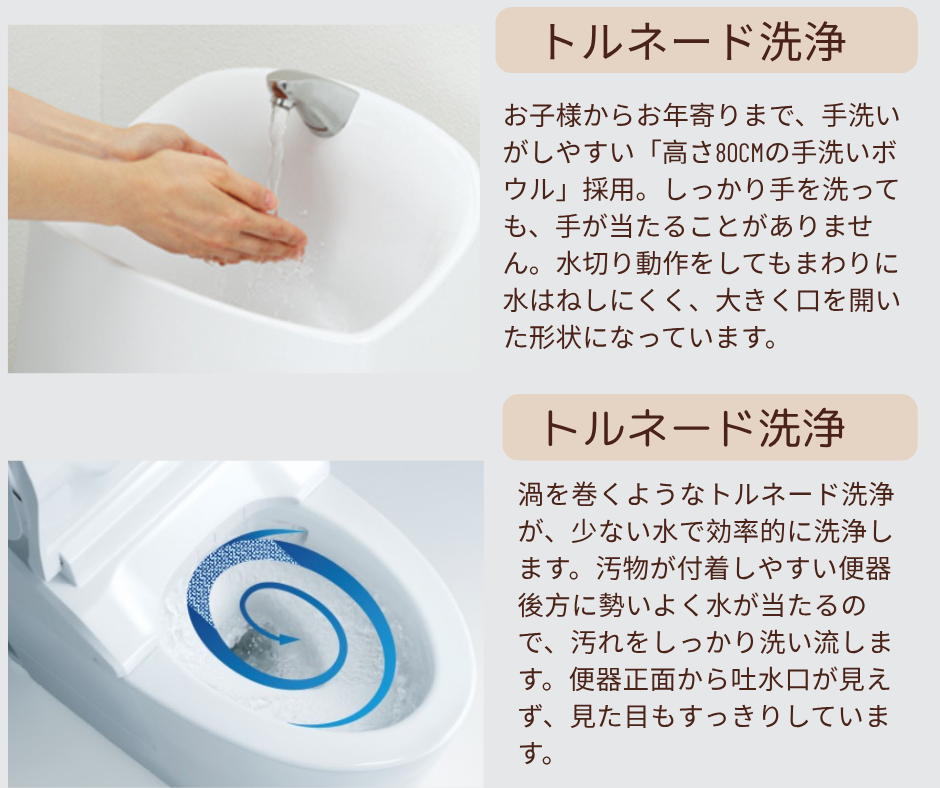 トルネード洗浄

お子様からお年寄りまで、手洗いがしやすい「高さ80CMの手洗いボウル」採用。しっかり手を洗っても、手が当たることがありません。水切り動作をしてもまわりに水はねしにくく、大きく口を開いた形状になっています。

トルネード洗浄

渦を巻くようなトルネード洗浄が、少ない水で効率的に洗浄します。汚物が付着しやすい便器後方に勢いよく水が当たるので、汚れをしっかり洗い流します。便器正面から吐水口が見えず、見た目もすっきりしています。